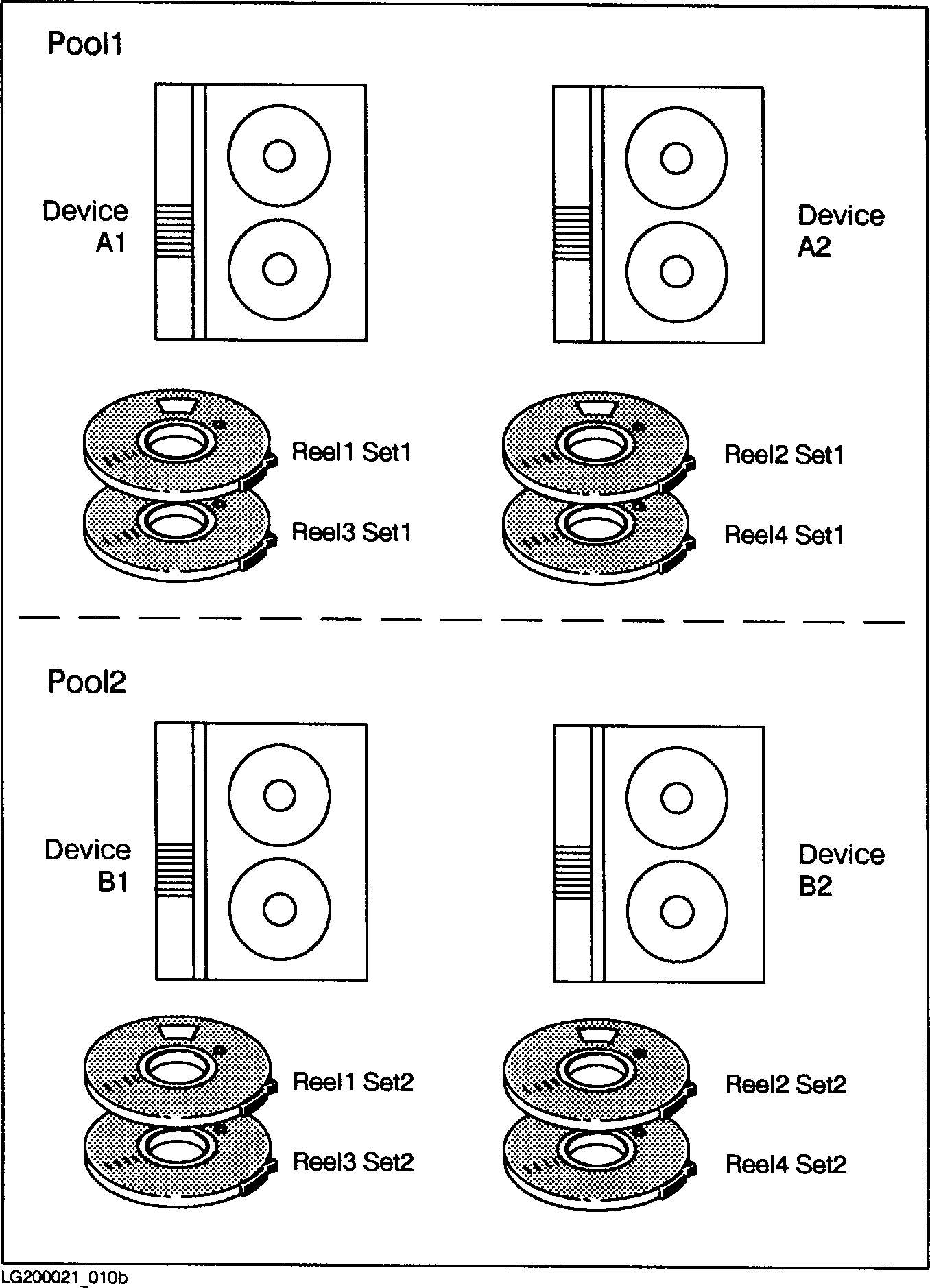 Pool1

Device A1

Device A2

Reel1 Set1

Reel3 Set1

Reel2 Set1

Reel4 Set1

Pool2

Device B1

Device B2

Reel1 Set2

Reel3 Set2

Reel2 Set2

Reel4 Set2

LG200021_010b