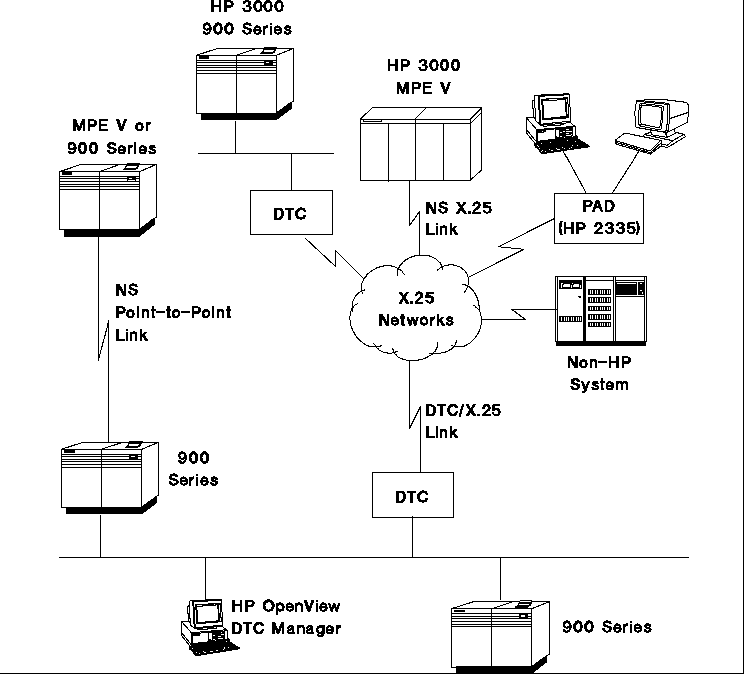 HP 3000
900 Series

HP 3000
MPE V

MPE V or
900 Series

DTC

NS X.25
Link

PAD
(HP 2335)

NS
Point-to-Point
Link

X.25
Networks

Non-HP
System

DTC/X.25
Link

900
Series

DTC

HP OpenView
DTC Manager

900 Series