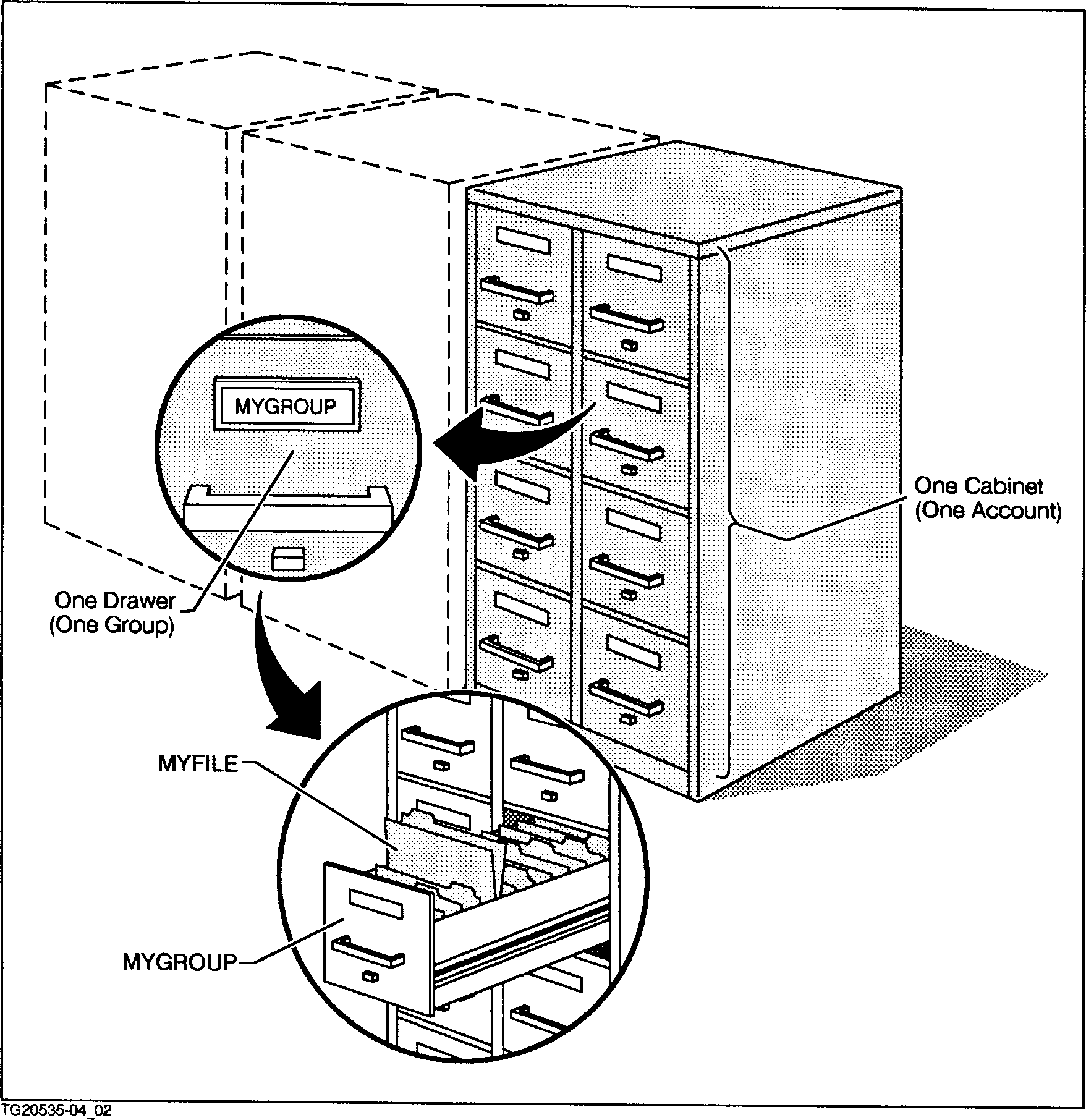 MYGROUP

One Cabinet
(One Account)

One Drawer
(One Group)

MYFILE

MYGROUP

TG20535-04_02