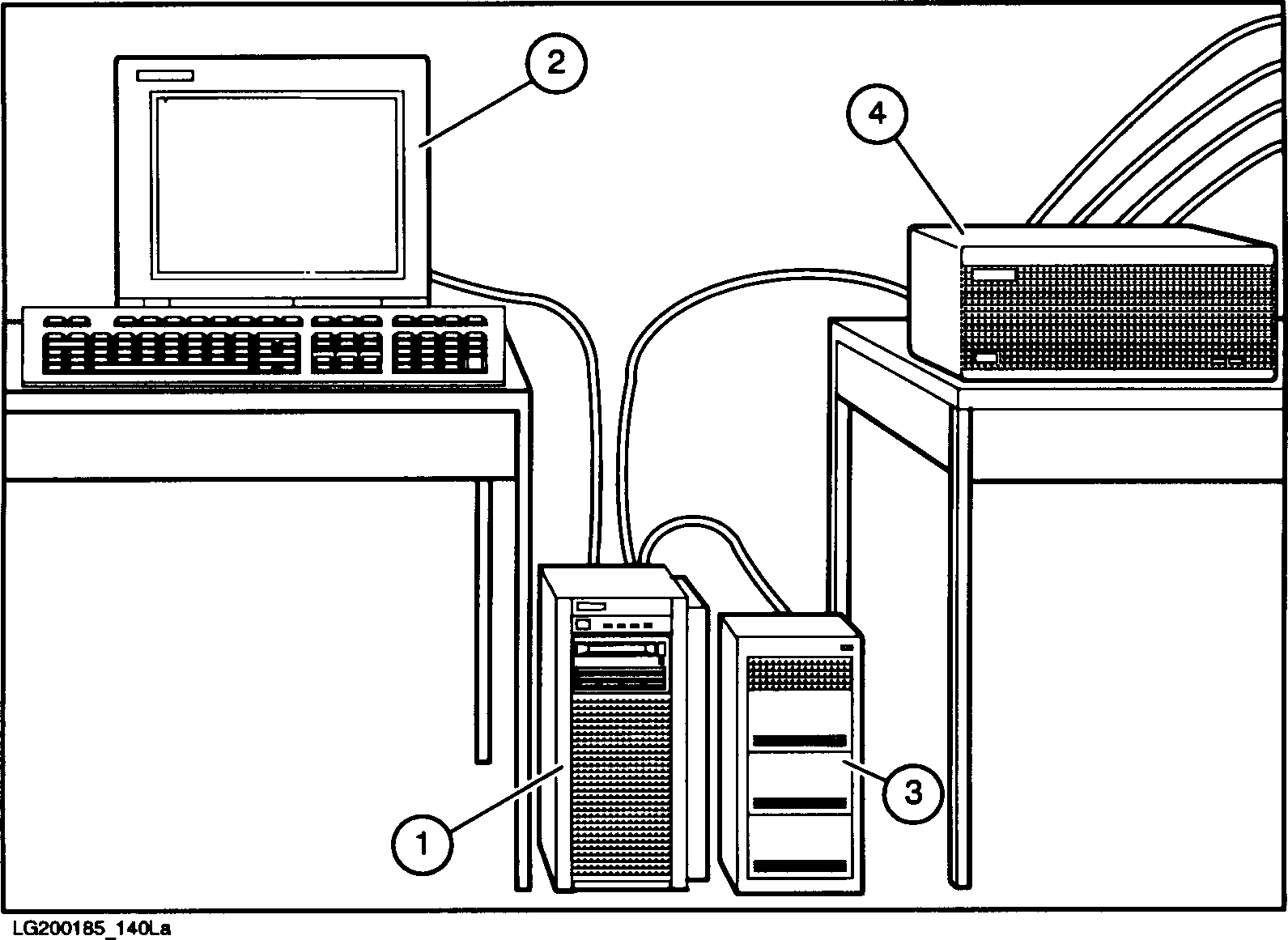 2

4

3

1

LG200185_140La