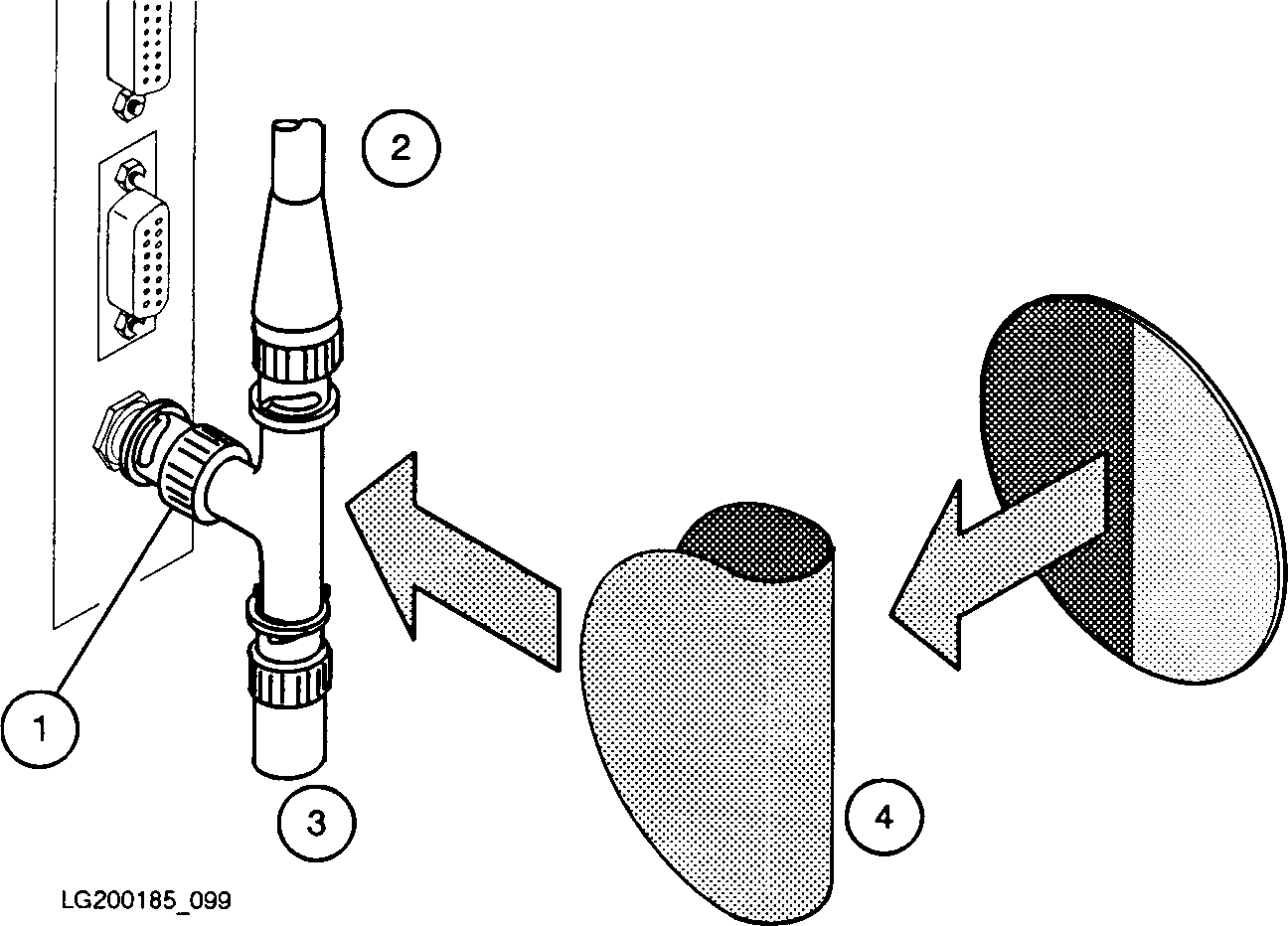 2
1
3
4
LG200185_099