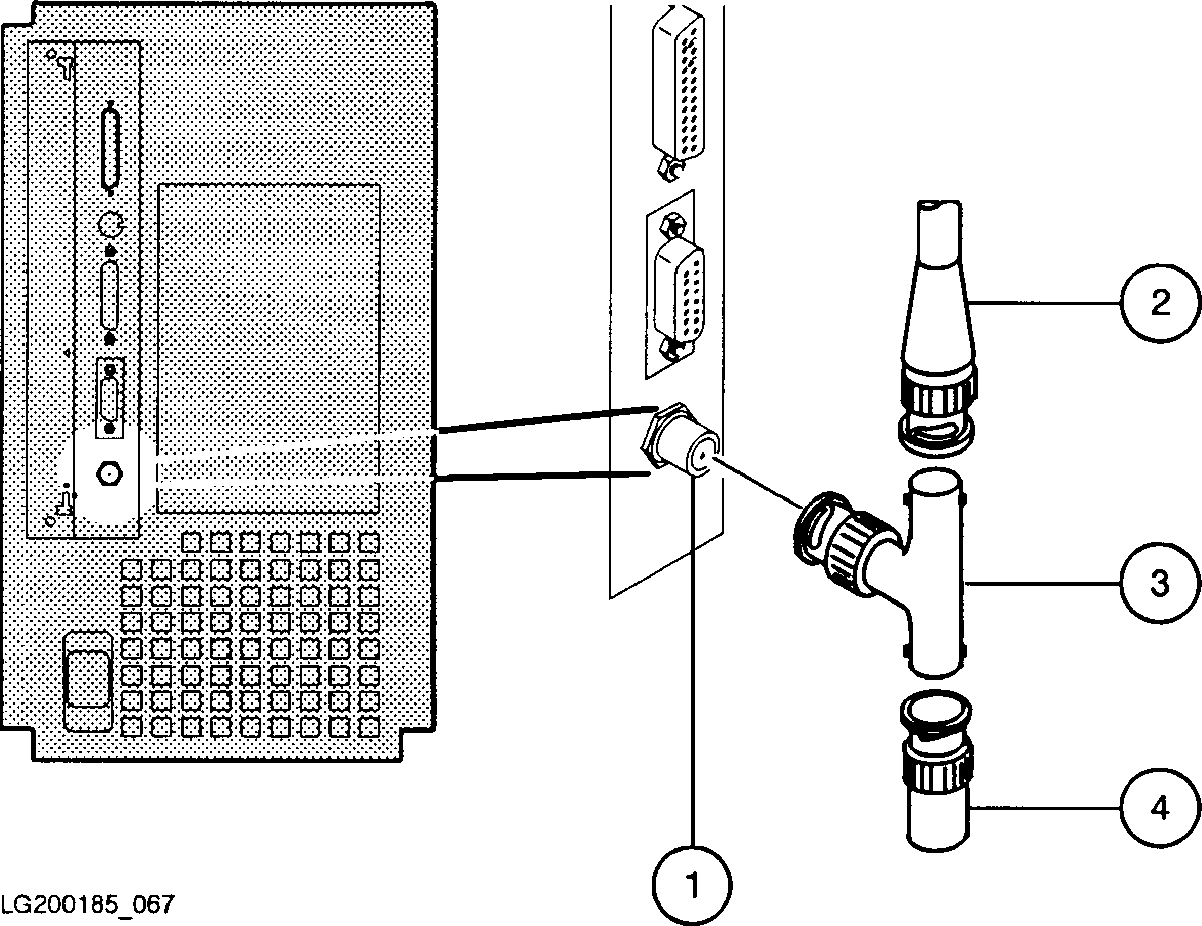 2
3
4
1
LG200185_067