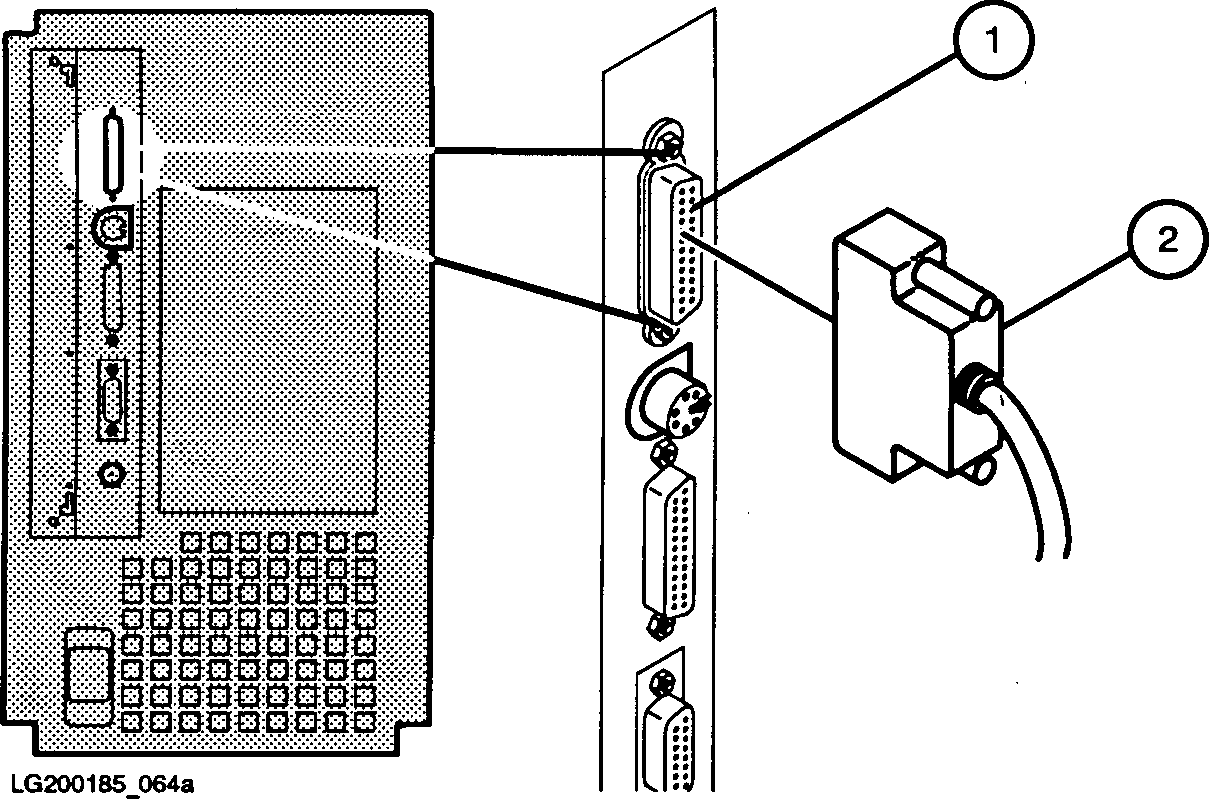 1
2
LG200185_064a