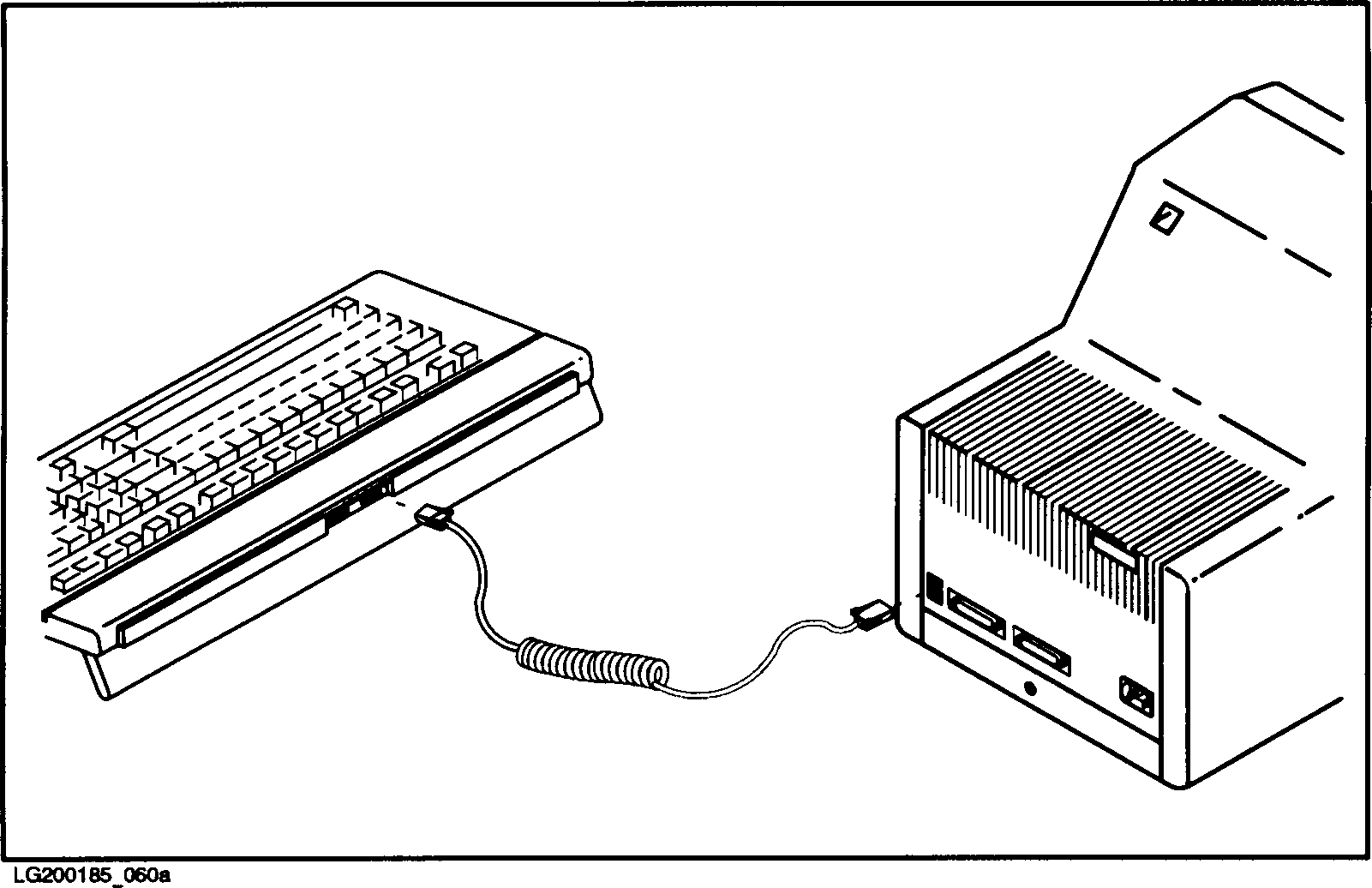 LG200185_060a