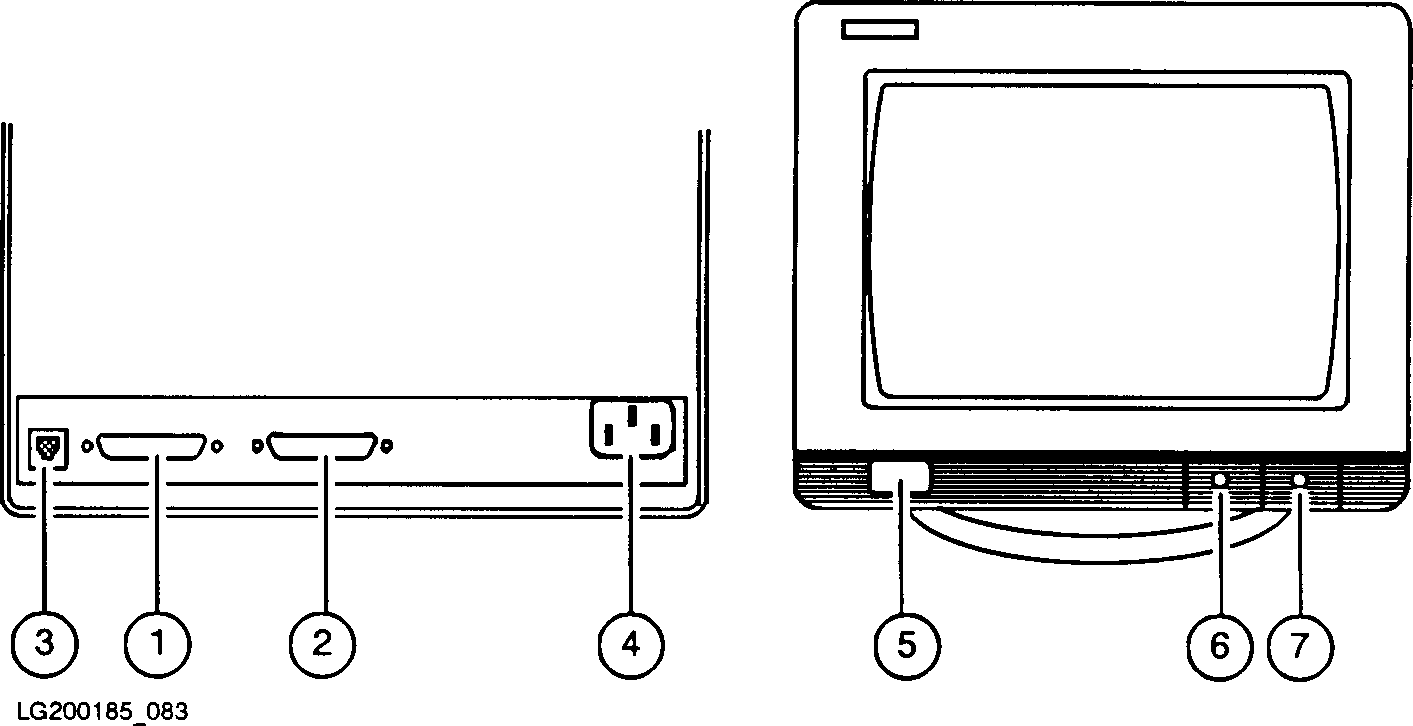 3
1
2
4
5
6
7
LG200185_083