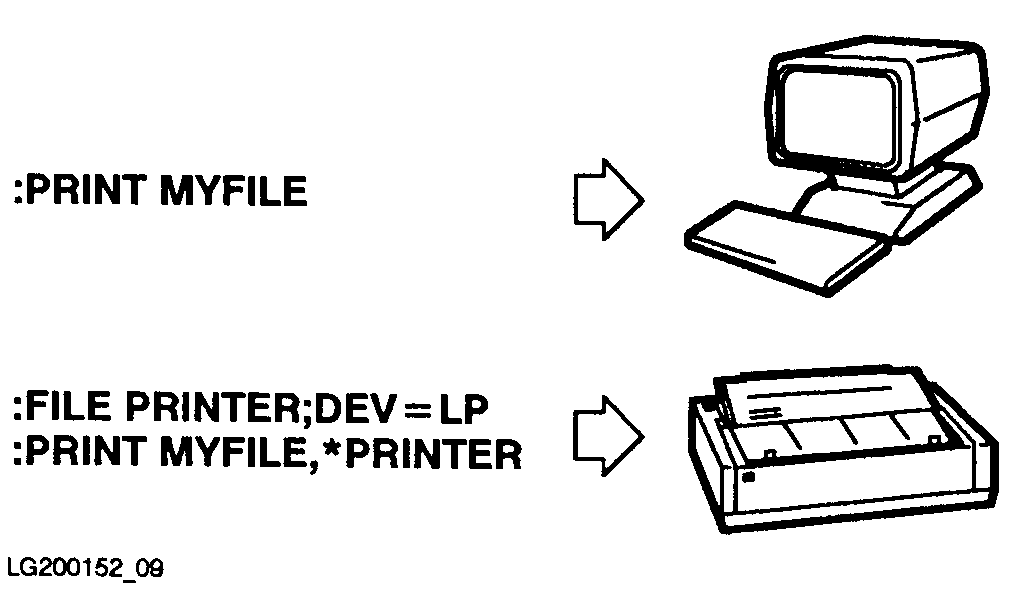 :PRINT MYFILE

:FILE PRINTER;DEV=LP
:PRINT MYFILE,*PRINTER

LG200152_09