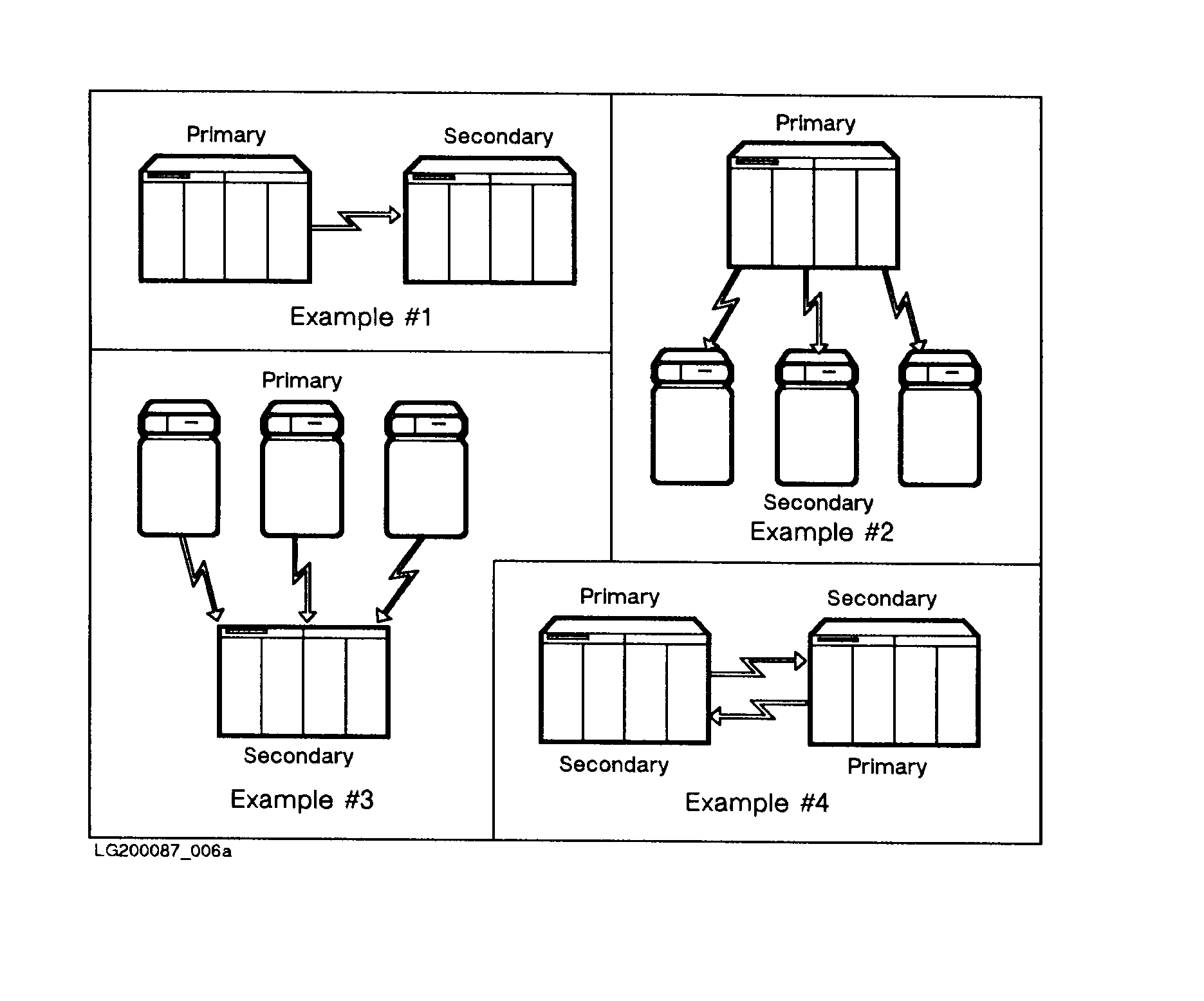 Primary

Secondary

Example #1

Primary

Secondary

Example #2

Primary

Secondary

Example #3

Primary

Secondary

Secondary

Primary

Example #4

LG200087_006a